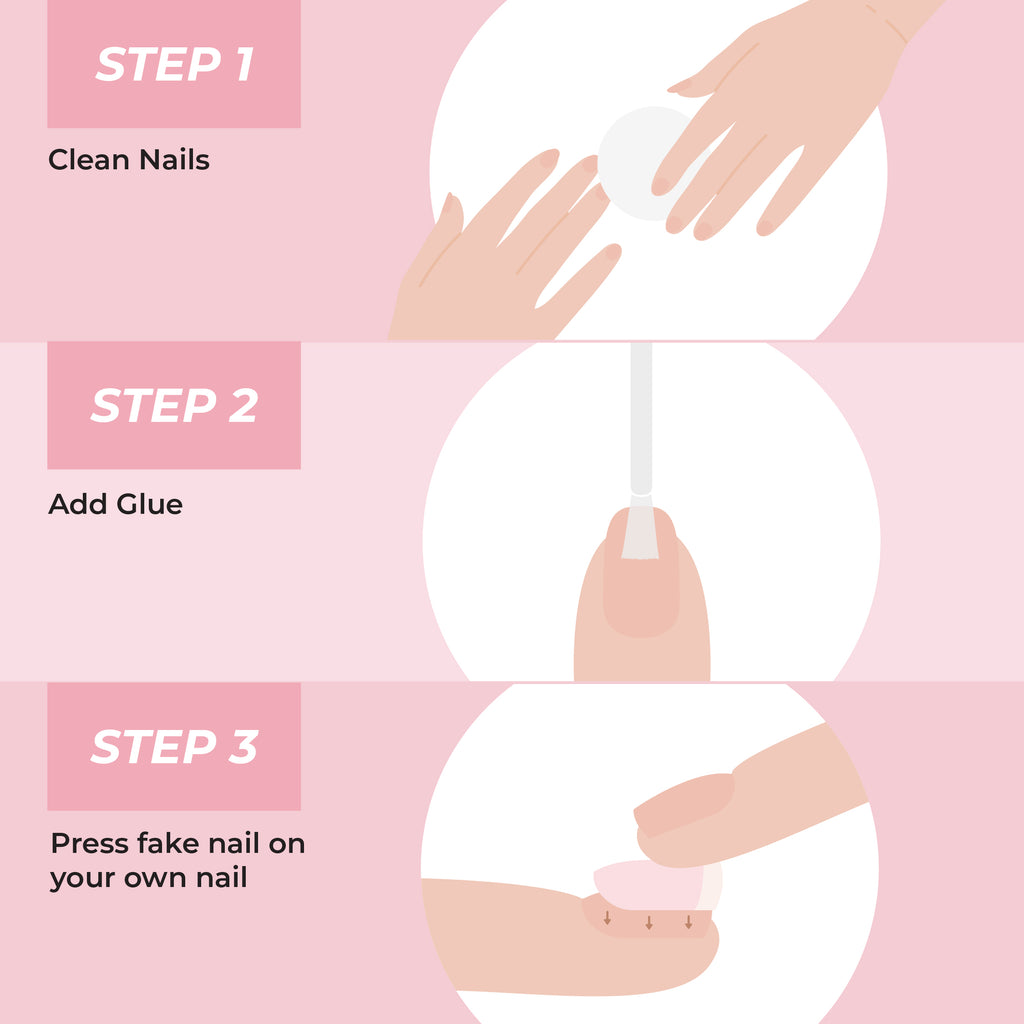 STEP 1

Clean Nails

STEP 2

Add Glue

STEP 3

Press fake nail on your own nail