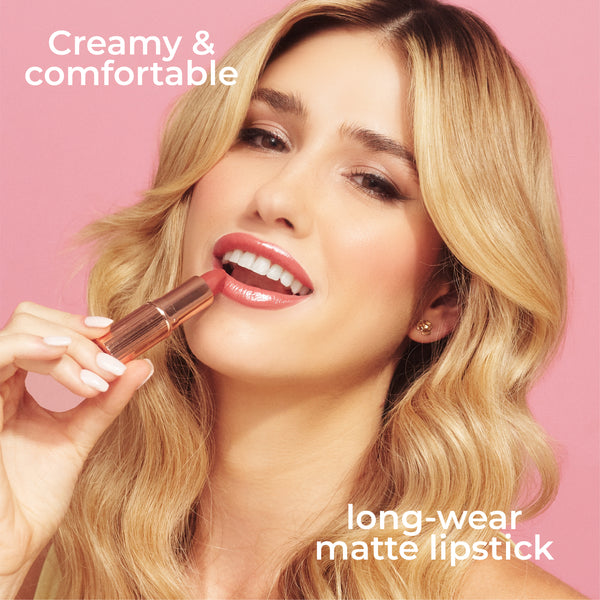 Creamy & comfortable

long-wear matte lipstick