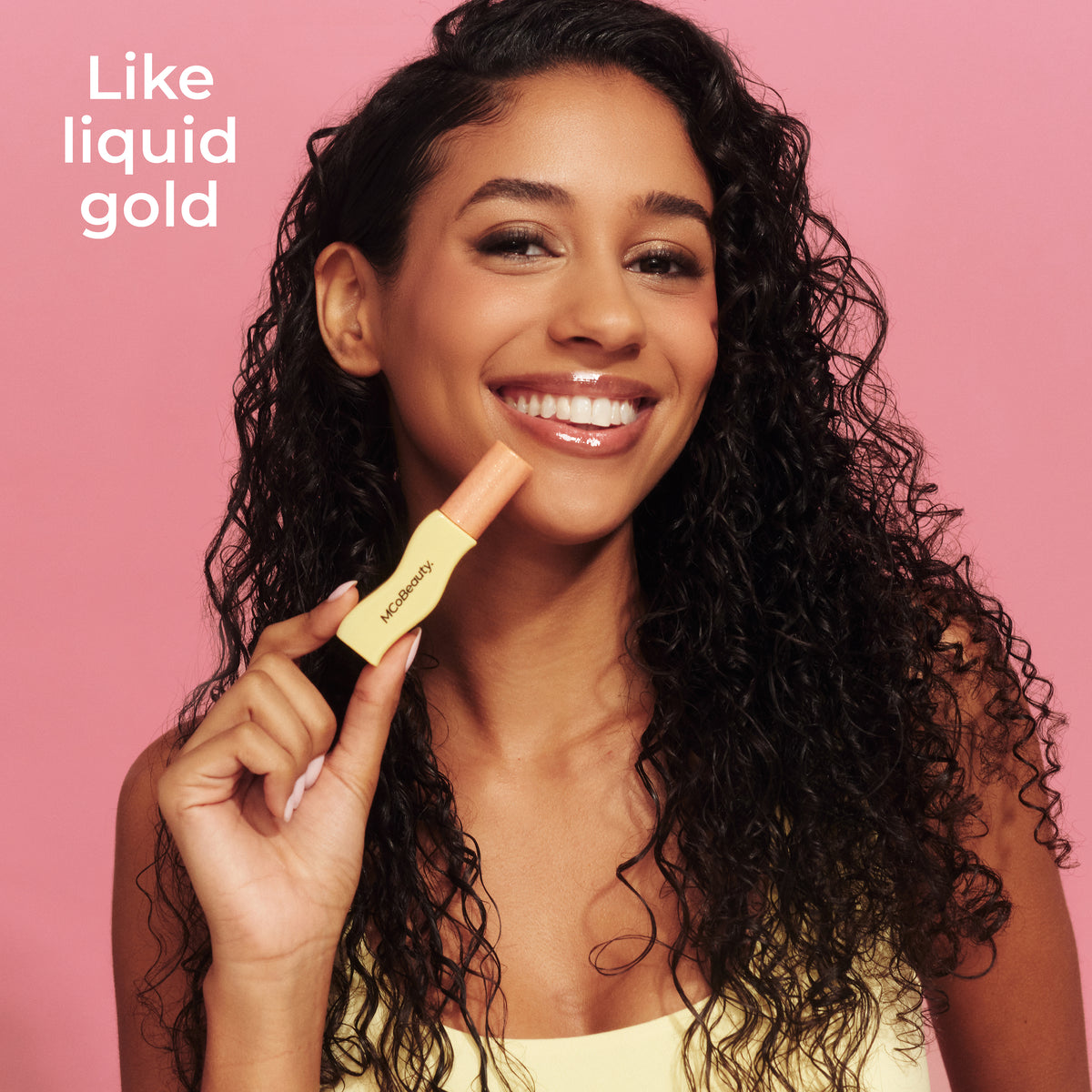 Like liquid gold

MCoBeauty.