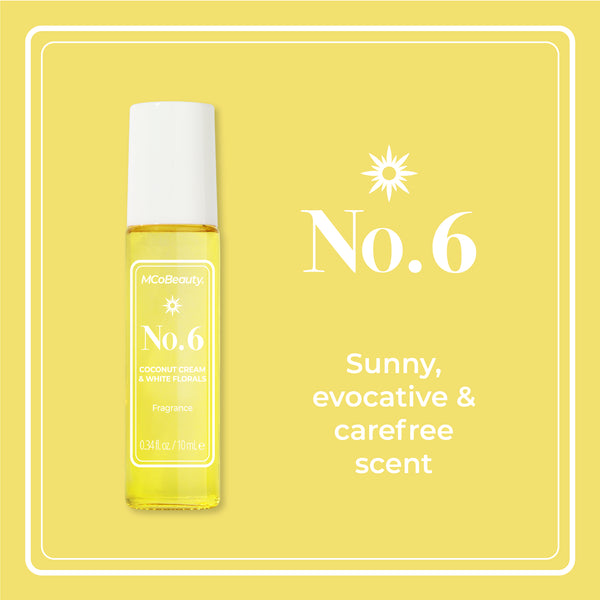 MCoBeauty.

No.6

COCONUT CREAM & WHITE FLORALS

Fragrance

0.34 fl. oz. / 10 mL ℮

No.6

Sunny, evocative & carefree scent